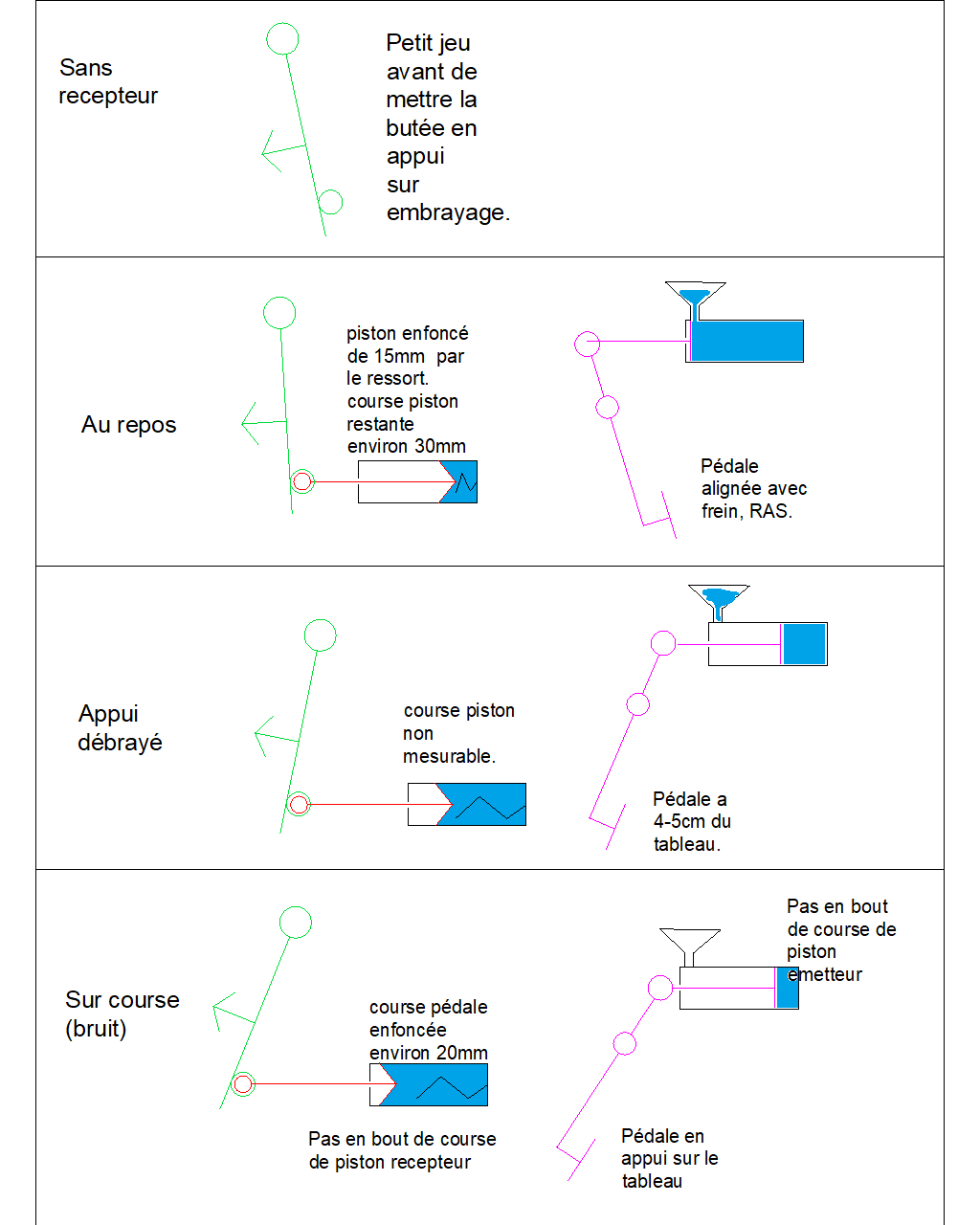 Sans recepteur

Petit jeu avant de mettre la butée en appui sur embrayage.

Au repos

piston enfoncé de 15mm par le ressort. course piston restante environ 30mm

Pédale alignée avec frein, RAS.

Appui débrayé

course piston non mesurable.

Pédale a 4-5cm du tableau.

Sur course (bruit)

course pédale enfoncée environ 20mm

Pas en bout de course de piston recepteur

Pas en bout de course de piston emetteur

Pédale en appui sur le tableau