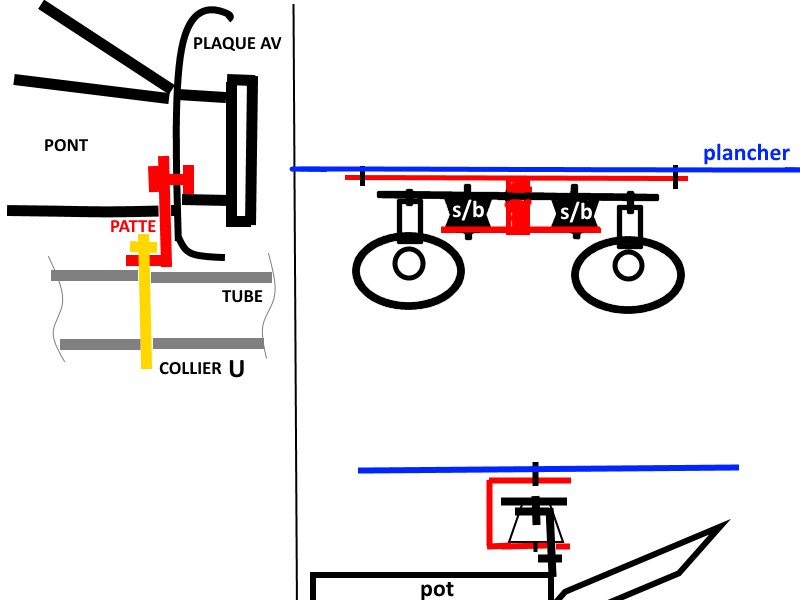 PLAQUE AV

PONT

PATTE

TUBE

COLLIER U

plancher

s/b

s/b

pot