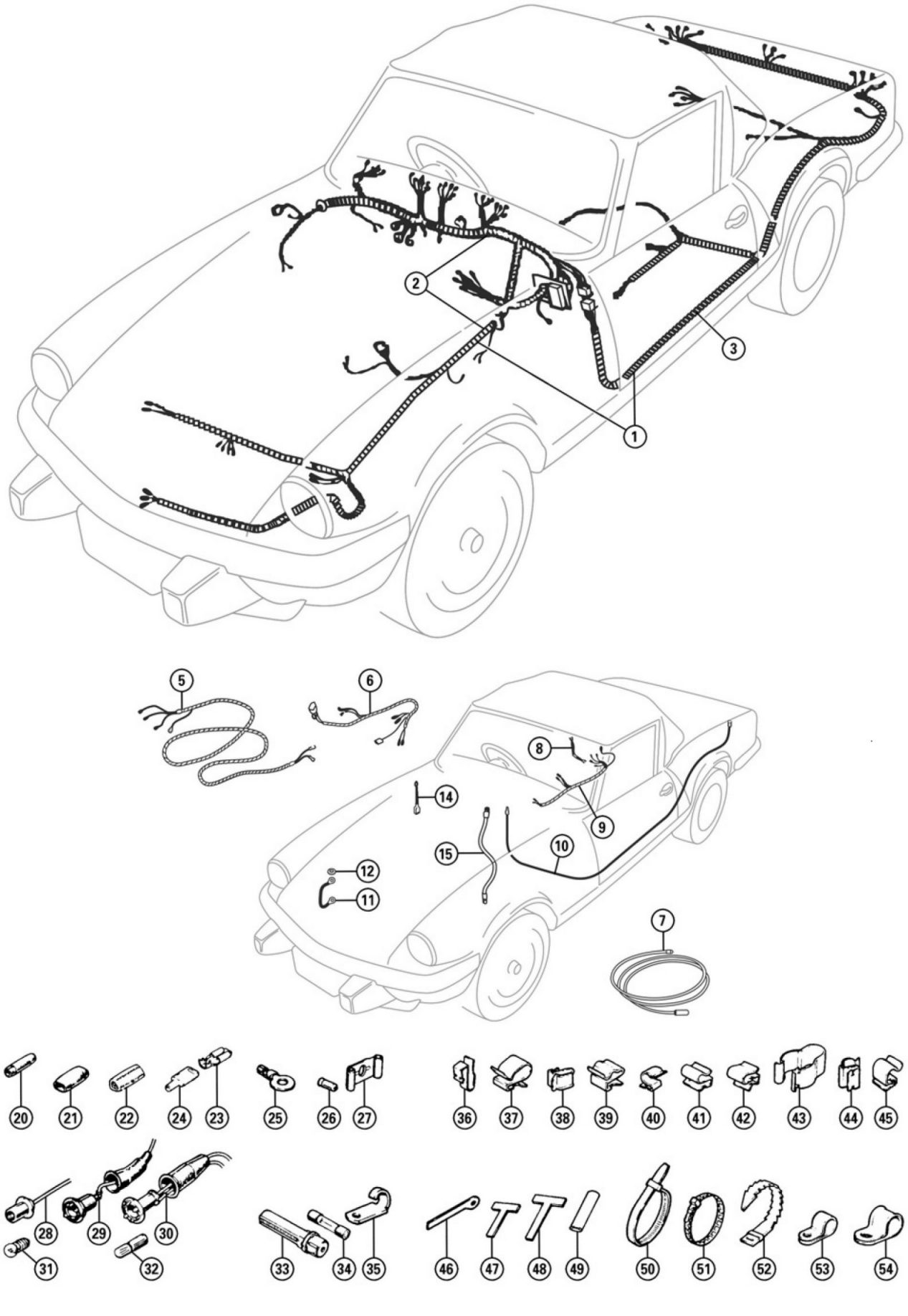 2
3
1
5
6
8
14
9
15
10
12
11
7
20 21 22 24 23 25 26 27 36 37 38 39 40 41 42 43 44 45
28 29 30 31 32 33 34 35 46 47 48 49 50 51 52 53 54