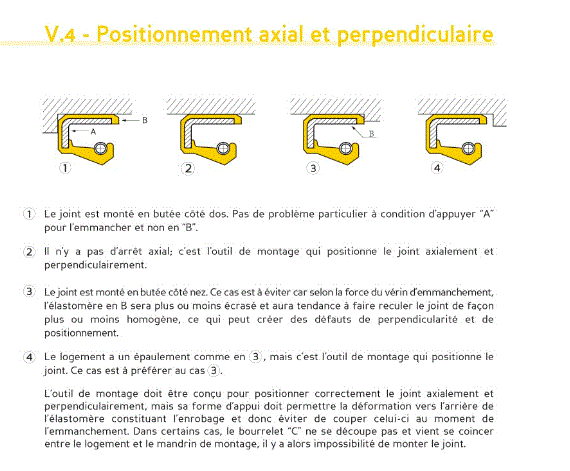 V.4 - Positionnement axial et perpendiculaire

B

A

1

2

B

3

4

1 Le joint est monté en butée côté dos. Pas de problème particulier à condition d'appuyer "A" pour l'emmancher et non en "B".

2 Il n'y a pas d'arrêt axial; c'est l'outil de montage qui positionne le joint axialement et perpendiculairement.

3 Le joint est monté en butée côté nez. Ce cas est à éviter car selon la force du vérin d'emmanchement, l'élastomère en B sera plus ou moins écrasé et aura tendance à faire reculer le joint de façon plus ou moins homogène, ce qui peut créer des défauts de perpendicularité et de positionnement.

4 Le logement a un épaulement comme en 3, mais c'est l'outil de montage qui positionne le joint. Ce cas est à préférer au cas 3.

L'outil de montage doit être conçu pour positionner correctement le joint axialement et perpendiculairement, mais sa forme d'appui doit permettre la déformation vers l'arrière de l'élastomère constituant l'enrobage et donc éviter de couper celui-ci au moment de l'emmanchement. Dans certains cas, le bourrelet "C" ne se découpe pas et vient se coincer entre le logement et le mandrin de montage, il y a alors impossibilité de monter le joint.