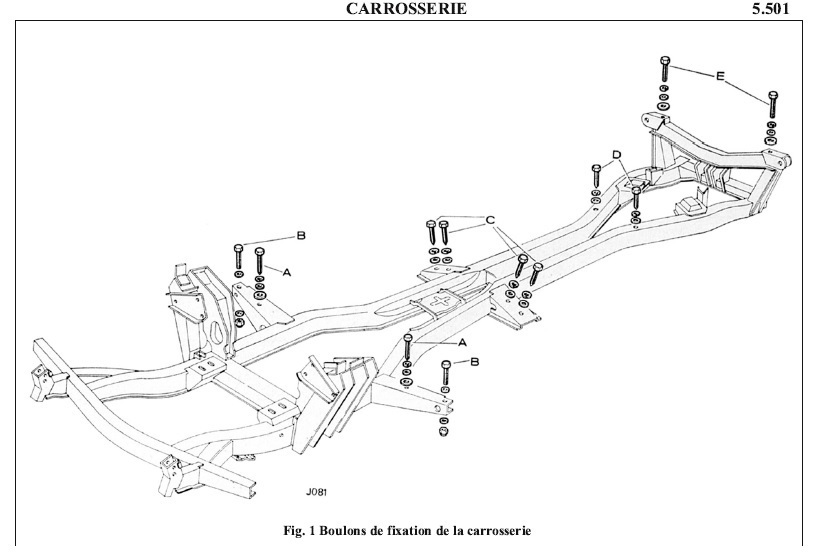 CARROSSERIE

5.501

E

D

C

B

A

A

B

J081

Fig. 1 Boulons de fixation de la carrosserie