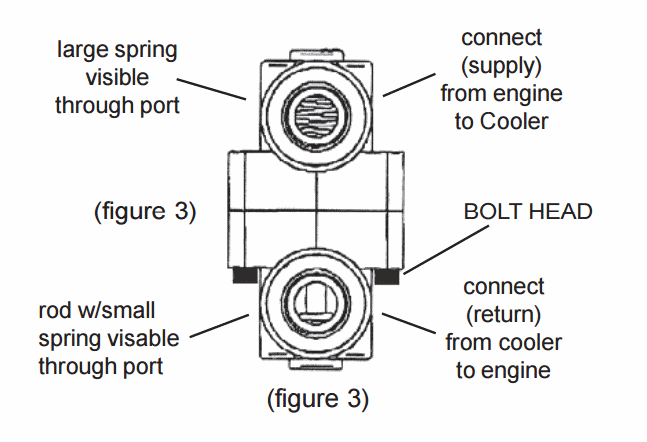 large spring visible through port

connect (supply) from engine to Cooler

(figure 3)

BOLT HEAD

rod w/small spring visable through port

connect (return) from cooler to engine

(figure 3)