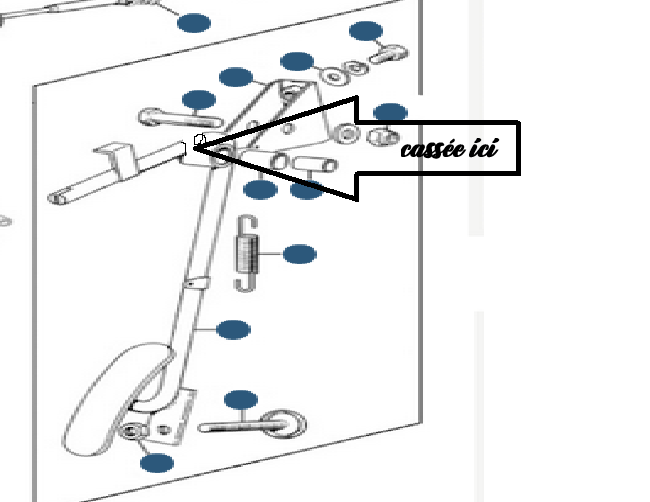 cassée ici