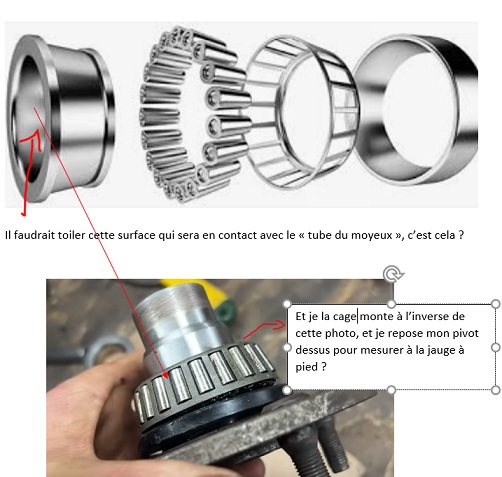 Il faudrait toiler cette surface qui sera en contact avec le « tube du moyeux », c'est cela ?

Et je la cage monte à l'inverse de cette photo, et je repose mon pivot dessus pour mesurer à la jauge à pied ?