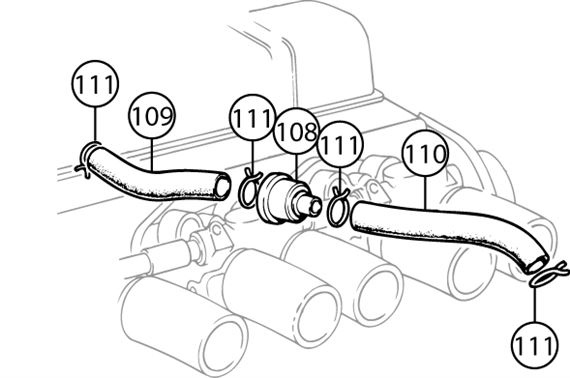 111
109
111
108
111
110
111