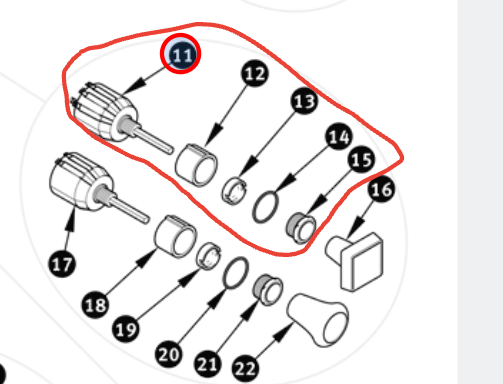 11
12
13
14
15
16
17
18
19
20
21
22