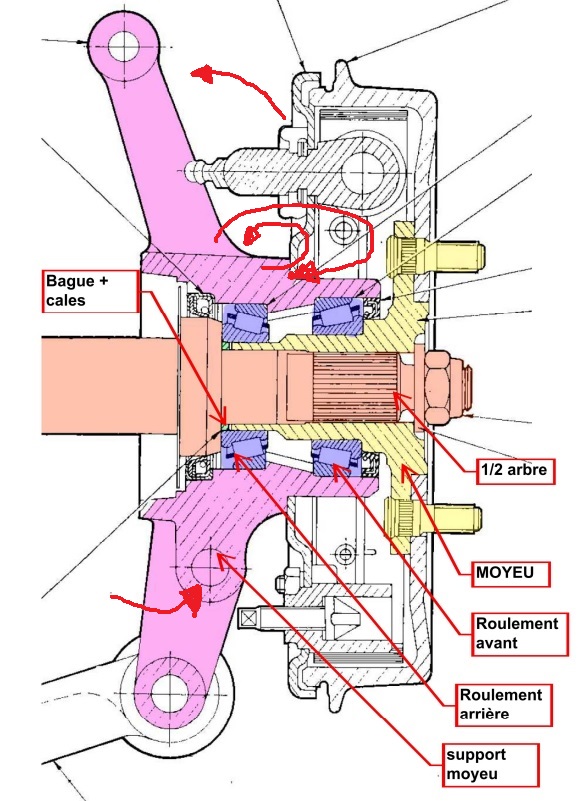 Bague + cales

1/2 arbre

MOYEU

Roulement avant

Roulement arrière

support moyeu